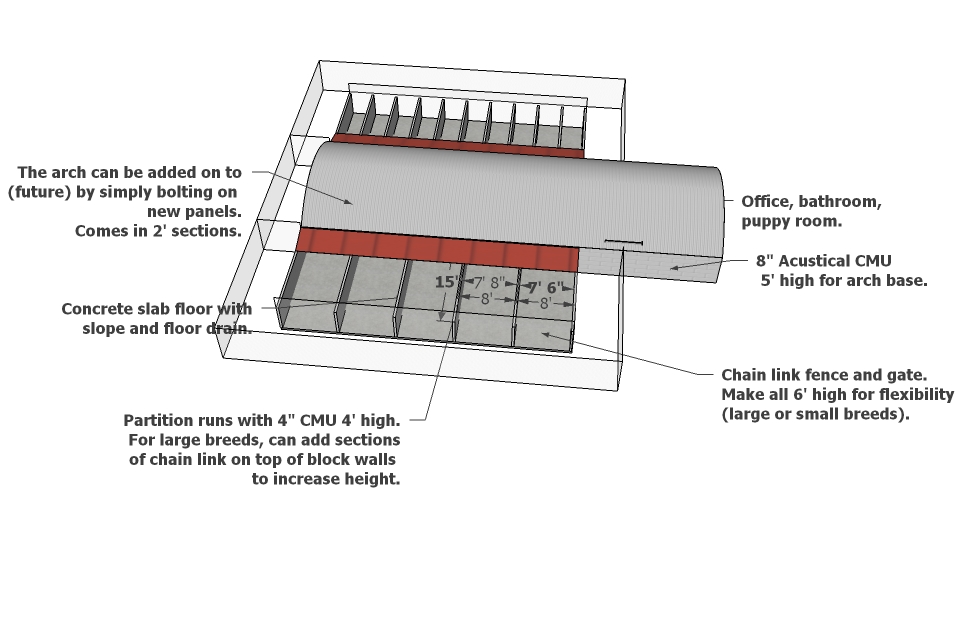 The arch can be added on to (future) by simply bolting on new panels. Comes in 2' sections.

Office, bathroom, puppy room.

8" Acustical CMU 5' high for arch base.

15'
7' 8"
7' 6"
8'
8'

Concrete slab floor with slope and floor drain.

Chain link fence and gate. Make all 6' high for flexibility (large or small breeds).

Partition runs with 4" CMU 4' high. For large breeds, can add sections of chain link on top of block walls to increase height.